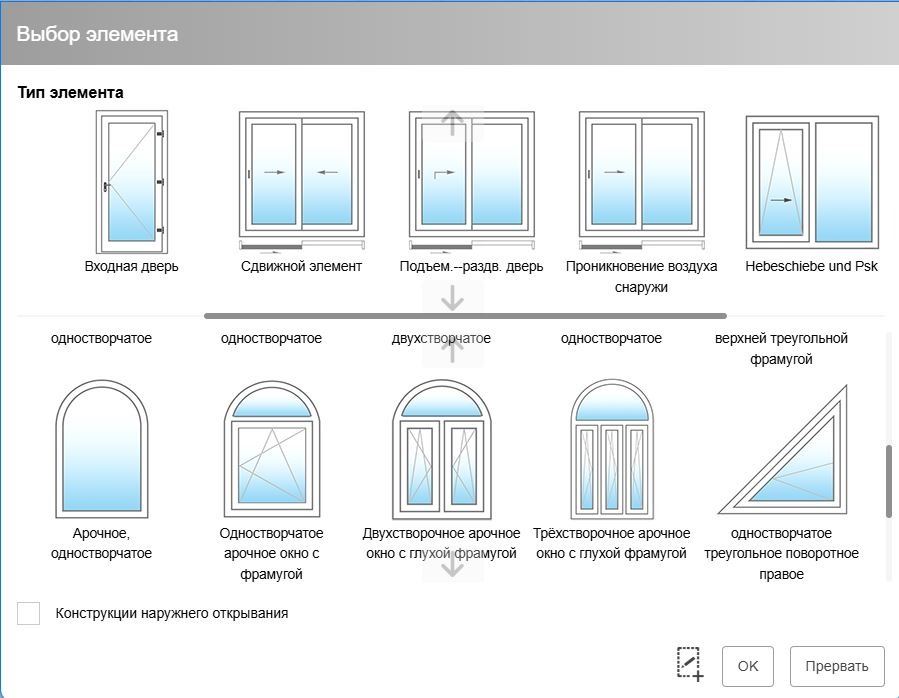 Выбор элемента

Тип элемента

Входная дверь

Сдвижной элемент

Подъем.--раздв. дверь

Проникновение воздуха снаружи

Hebeschiebe und Psk

одностворчатое

одностворчатое

двухстворчатое

одностворчатое

верхней треугольной фрамугой

Арочное, одностворчатое

Одностворчатое арочное окно с фрамугой

Двухстворочное арочное окно с глухой фрамугой

Трёхстворочное арочное окно с глухой фрамугой

одностворчатое треугольное поворотное правое

Конструкции наружнего открывания

OK

Прервать