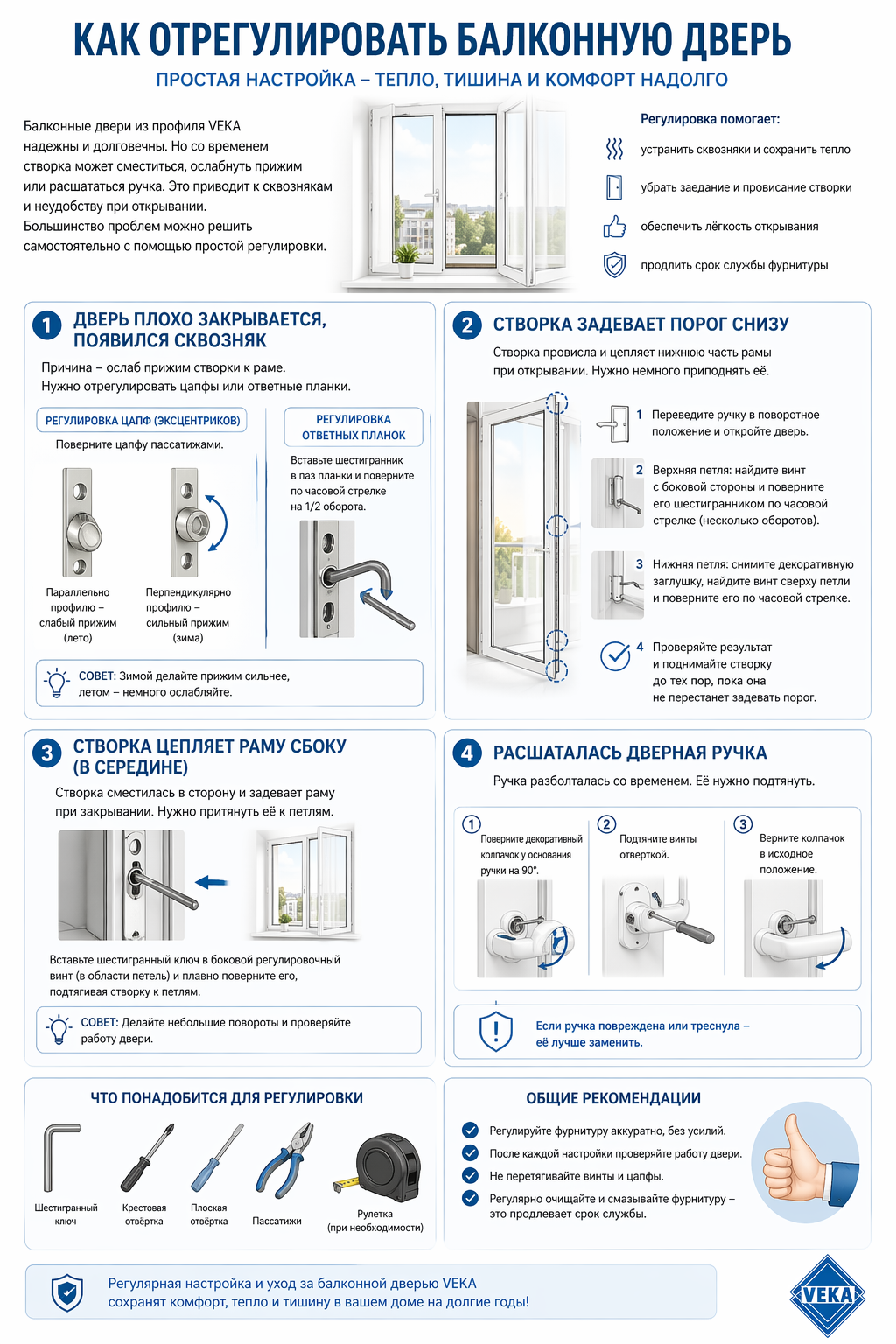 КАК ОТРЕГУЛИРОВАТЬ БАЛКОННУЮ ДВЕРЬ

ПРОСТАЯ НАСТРОЙКА – ТЕПЛО, ТИШИНА И КОМФОРТ НАДОЛГО

Балконные двери из профиля VEKA надежны и долговечны. Но со временем створка может сместиться, ослабнуть прижим или расшататься ручка. Это приводит к сквознякам и неудобству при открывании.
Большинство проблем можно решить самостоятельно с помощью простой регулировки.

Регулировка помогает:
устранить сквозняки и сохранить тепло
убрать заедание и провисание створки
обеспечить лёгкость открывания
продлить срок службы фурнитуры

1 ДВЕРЬ ПЛОХО ЗАКРЫВАЕТСЯ, ПОЯВИЛСЯ СКВОЗНЯК
Причина – ослаб прижим створки к раме.
Нужно отрегулировать цапфы или ответные планки.

РЕГУЛИРОВКА ЦАПФ (ЭКСЦЕНТРИКОВ)
Поверните цапфу пассатижами.
Параллельно профилю – слабый прижим (лето)
Перпендикулярно профилю – сильный прижим (зима)

РЕГУЛИРОВКА ОТВЕТНЫХ ПЛАНОК
Вставьте шестигранник в паз планки и поверните по часовой стрелке на 1/2 оборота.

СОВЕТ: Зимой делайте прижим сильнее, летом – немного ослабляйте.

2 СТВОРКА ЗАДЕВАЕТ ПОРОГ СНИЗУ
Створка провисла и цепляет нижнюю часть рамы при открывании. Нужно немного приподнять её.

1 Переведите ручку в поворотное положение и откройте дверь.
2 Верхняя петля: найдите винт с боковой стороны и поверните его шестигранником по часовой стрелке (несколько оборотов).
3 Нижняя петля: снимите декоративную заглушку, найдите винт сверху петли и поверните его по часовой стрелке.
4 Проверяйте результат и поднимайте створку до тех пор, пока она не перестанет задевать порог.

3 СТВОРКА ЦЕПЛЯЕТ РАМУ СБОКУ (В СЕРЕДИНЕ)
Створка сместилась в сторону и задевает раму при закрывании. Нужно притянуть её к петлям.

Вставьте шестигранный ключ в боковой регулировочный винт (в области петель) и плавно поверните его, подтягивая створку к петлям.

СОВЕТ: Делайте небольшие повороты и проверяйте работу двери.

4 РАСШАТАЛАСЬ ДВЕРНАЯ РУЧКА
Ручка разболталась со временем. Её нужно подтянуть.

1 Поверните декоративный колпачок у основания ручки на 90°.
2 Подтяните винты отверткой.
3 Верните колпачок в исходное положение.

Если ручка повреждена или треснула – её лучше заменить.

ЧТО ПОНАДОБИТСЯ ДЛЯ РЕГУЛИРОВКИ
Шестигранный ключ
Крестовая отвёртка
Плоская отвёртка
Пассатижи
Рулетка (при необходимости)

ОБЩИЕ РЕКОМЕНДАЦИИ
Регулируйте фурнитуру аккуратно, без усилий.
После каждой настройки проверяйте работу двери.
Не перетягивайте винты и цапфы.
Регулярно очищайте и смазывайте фурнитуру – это продлевает срок службы.

Регулярная настройка и уход за балконной дверью VEKA сохранят комфорт, тепло и тишину в вашем доме на долгие годы!

VEKA